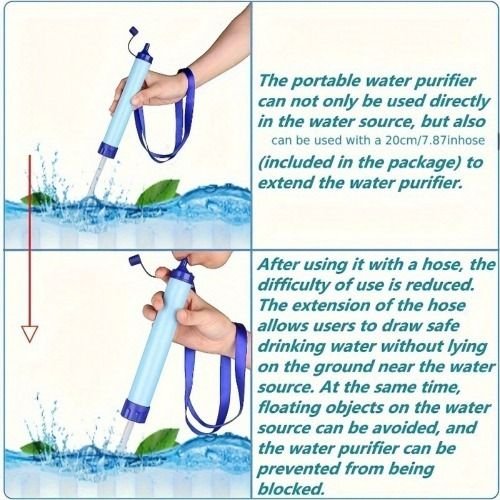 The portable water purifier can not only be used directly in the water source, but also can be used with a 20cm/7.87inhose (included in the package) to extend the water purifier.

After using it with a hose, the difficulty of use is reduced. The extension of the hose allows users to draw safe drinking water without lying on the ground near the water source. At the same time, floating objects on the water source can be avoided, and the water purifier can be prevented from being blocked.